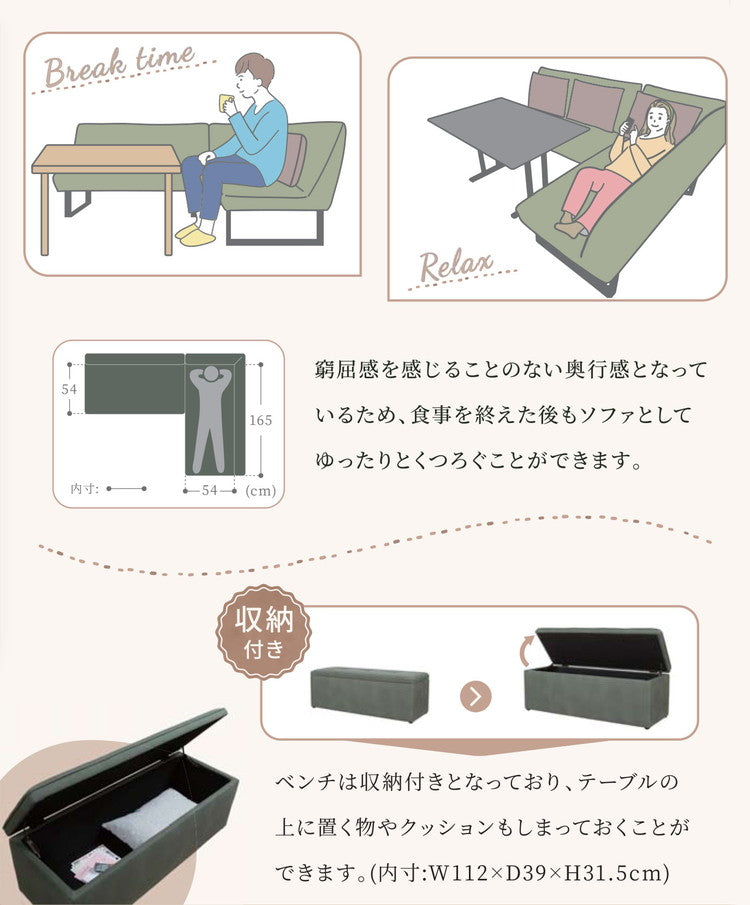 Break time

Relax

54

165

内寸:

54

(cm)

窮屈感を感じることのない奥行感となっているため、食事を終えた後もソファとしてゆったりとくつろぐことができます。

収納付き

ベンチは収納付きとなっており、テーブルの上に置く物やクッションもしまっておくことができます。(内寸:W112×D39×H31.5cm)