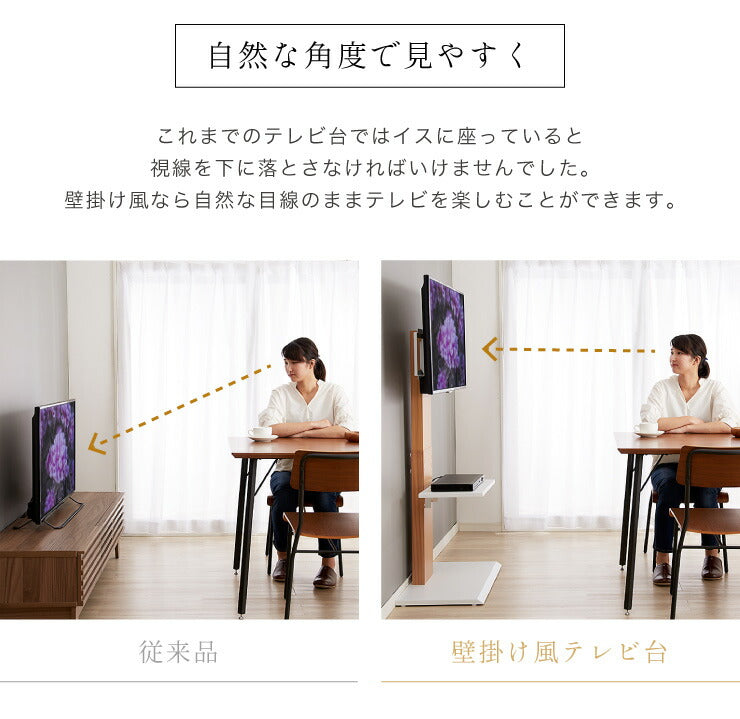 自然な角度で見やすく

これまでのテレビ台ではイスに座っていると
視線を下に落とさなければいけませんでした。
壁掛け風なら自然な目線のままテレビを楽しむことができます。

従来品

壁掛け風テレビ台