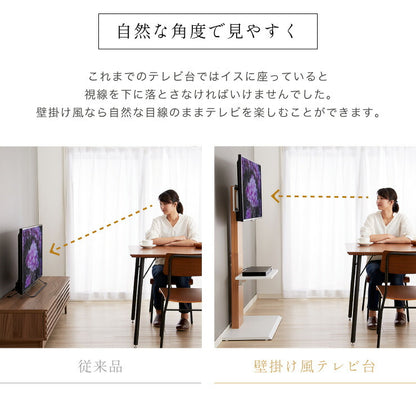 自然な角度で見やすく

これまでのテレビ台ではイスに座っていると
視線を下に落とさなければいけませんでした。
壁掛け風なら自然な目線のままテレビを楽しむことができます。

従来品

壁掛け風テレビ台