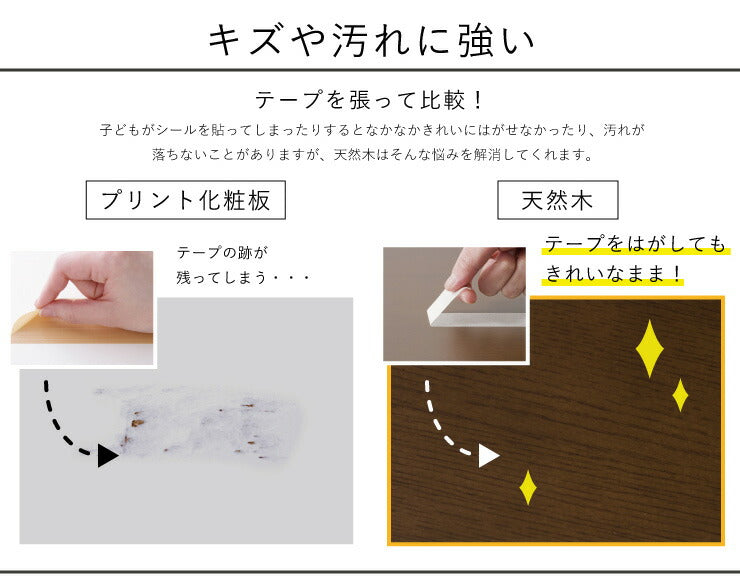 キズや汚れに強い

テープを張って比較！

子どもがシールを貼ってしまったりするとなかなかきれいにはがせなかったり、汚れが落ちないことがありますが、天然木はそんな悩みを解消してくれます。

プリント化粧板

テープの跡が
残ってしまう・・・

天然木

テープをはがしても
きれいなまま！