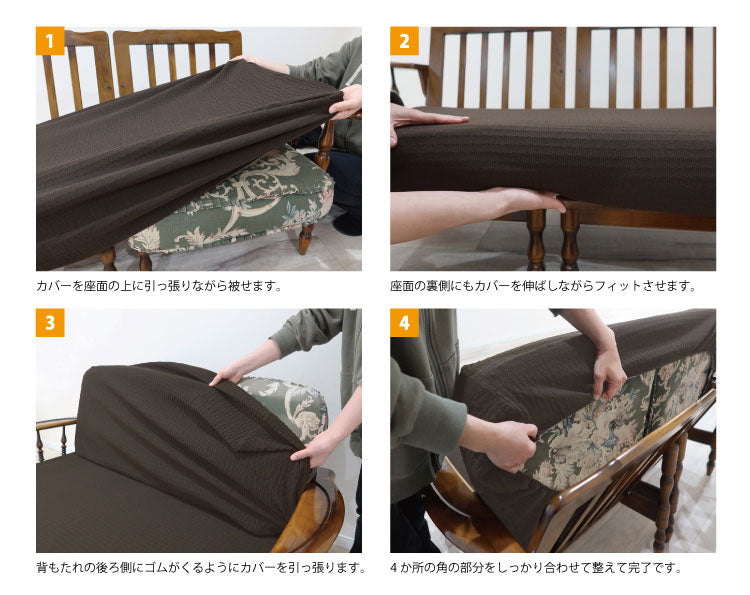 1

カバーを座面の上に引っ張りながら被せます。

2

座面の裏側にもカバーを伸ばしながらフィットさせます。

3

背もたれの後ろ側にゴムがくるようにカバーを引っ張ります。

4

4か所の角の部分をしっかり合わせて整えて完了です。