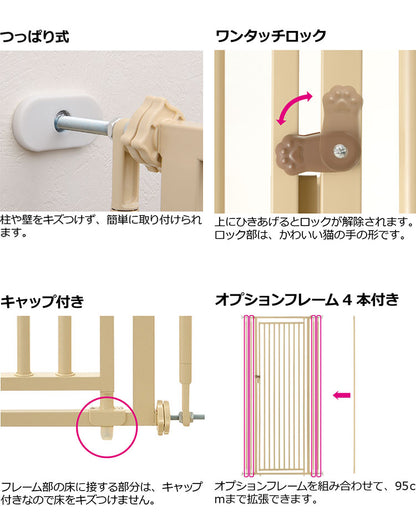 つっぱり式

柱や壁をキズつけず、簡単に取り付けられます。

ワンタッチロック

上にひきあげるとロックが解除されます。ロック部は、かわいい猫の手の形です。

キャップ付き

フレーム部の床に接する部分は、キャップ付きなので床をキズつけません。

オプションフレーム 4 本付き

オプションフレームを組み合わせて、95cmまで拡張できます。