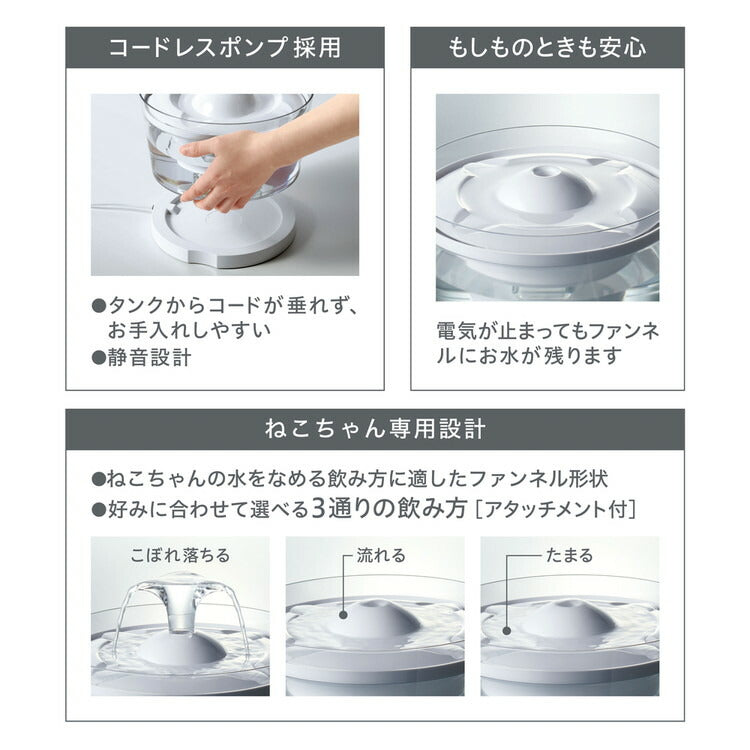 コードレスポンプ 採用

●タンクからコードが垂れず、お手入れしやすい
●静音設計

もしものときも安心

電気が止まってもファンネルにお水が残ります

ねこちゃん専用設計

●ねこちゃんの水をなめる飲み方に適したファンネル形状
●好みに合わせて選べる3通りの飲み方［アタッチメント付］

こぼれ落ちる

流れる

たまる