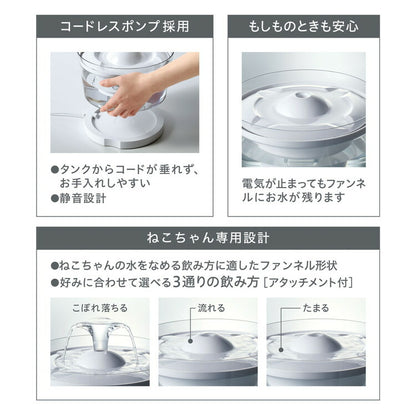 コードレスポンプ採用

●タンクからコードが垂れず、お手入れしやすい
●静音設計

もしものときも安心

電気が止まってもファンネルにお水が残ります

ねこちゃん専用設計

●ねこちゃんの水をなめる飲み方に適したファンネル形状
●好みに合わせて選べる3通りの飲み方［アタッチメント付］

こぼれ落ちる

流れる

たまる