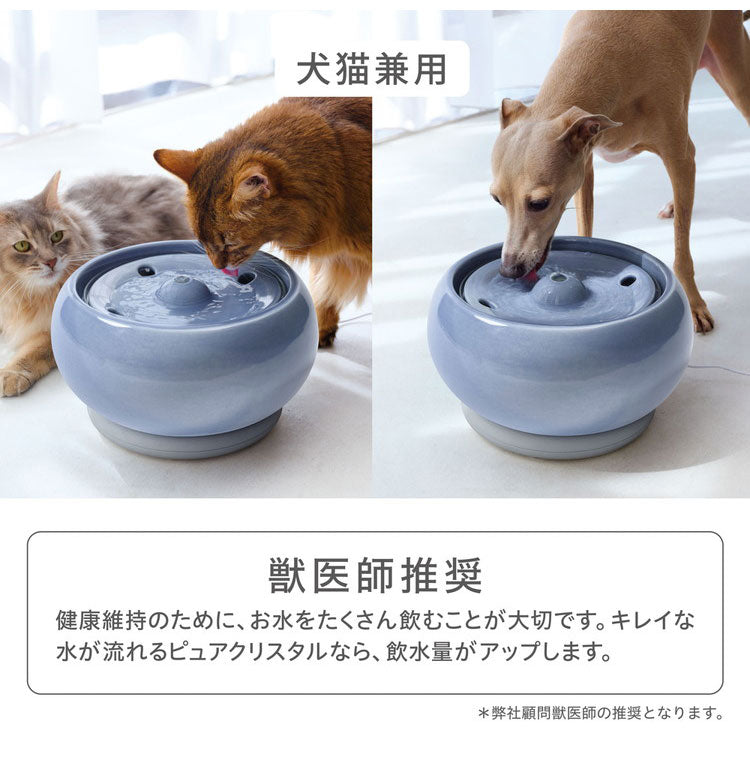 犬猫兼用

獣医師推奨

健康維持のために、お水をたくさん飲むことが大切です。キレイな水が流れるピュアクリスタルなら、飲水量がアップします。

＊弊社顧問獣医師の推奨となります。