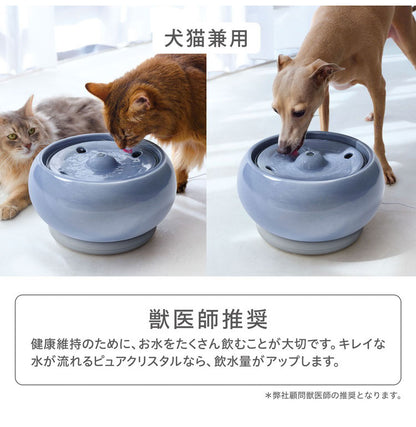 犬猫兼用

獣医師推奨

健康維持のために、お水をたくさん飲むことが大切です。キレイな水が流れるピュアクリスタルなら、飲水量がアップします。

＊弊社顧問獣医師の推奨となります。