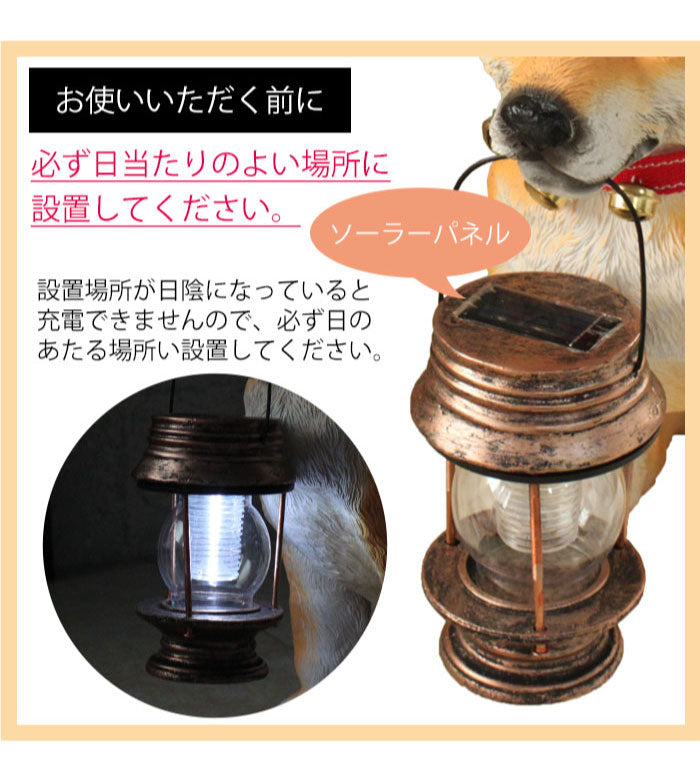 お使いいただく前に

必ず日当たりのよい場所に設置してください。

ソーラーパネル

設置場所が日陰になっていると充電できませんので、必ず日のあたる場所い設置してください。