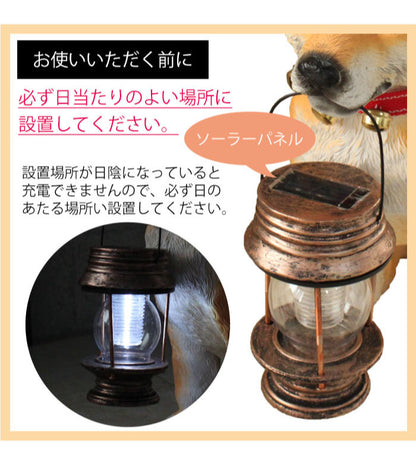 お使いいただく前に

必ず日当たりのよい場所に設置してください。

ソーラーパネル

設置場所が日陰になっていると充電できませんので、必ず日のあたる場所い設置してください。