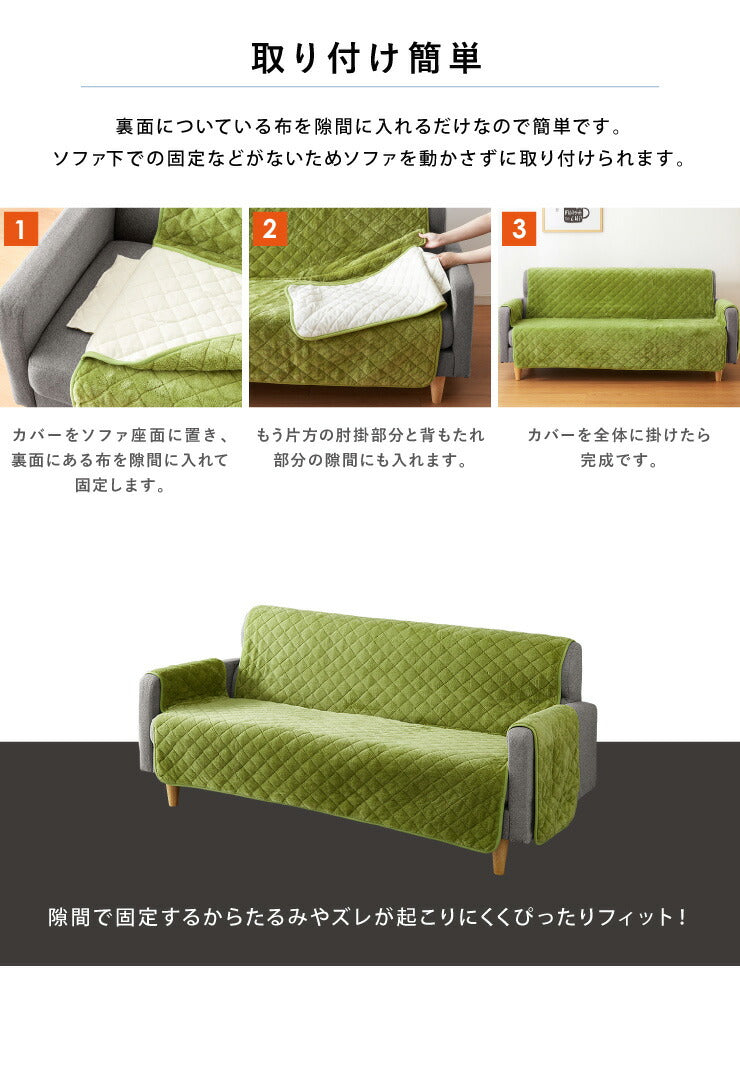 取り付け簡単

裏面についている布を隙間に入れるだけなので簡単です。
ソファ下での固定などがないためソファを動かさずに取り付けられます。

1

カバーをソファ座面に置き、裏面にある布を隙間に入れて固定します。

2

もう片方の肘掛部分と背もたれ部分の隙間にも入れます。

3

カバーを全体に掛けたら完成です。

隙間で固定するからたるみやズレが起こりにくくぴったりフィット！