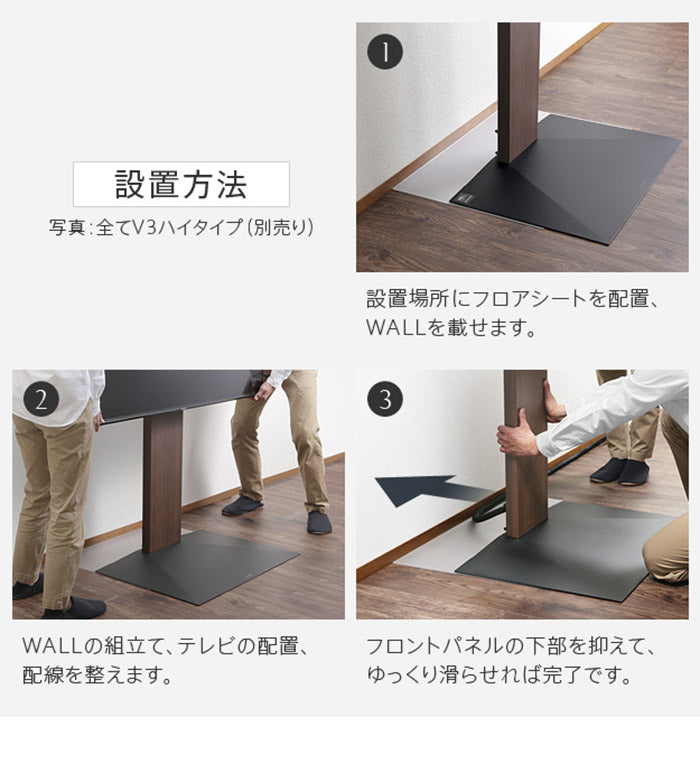 設置方法

写真：全てV3ハイタイプ（別売り）

1

設置場所にフロアシートを配置、WALLを載せます。

2

WALLの組立て、テレビの配置、配線を整えます。

3

フロントパネルの下部を抑えて、ゆっくり滑らせれば完了です。