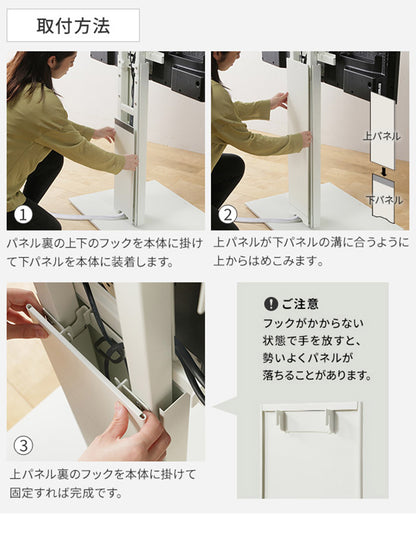 取付方法

①

パネル裏の上下のフックを本体に掛けて下パネルを本体に装着します。

上パネル

下パネル

②

上パネルが下パネルの溝に合うように上からはめこみます。

③

上パネル裏のフックを本体に掛けて固定すれば完成です。

ご注意
フックがかからない状態で手を放すと、勢いよくパネルが落ちることがあります。