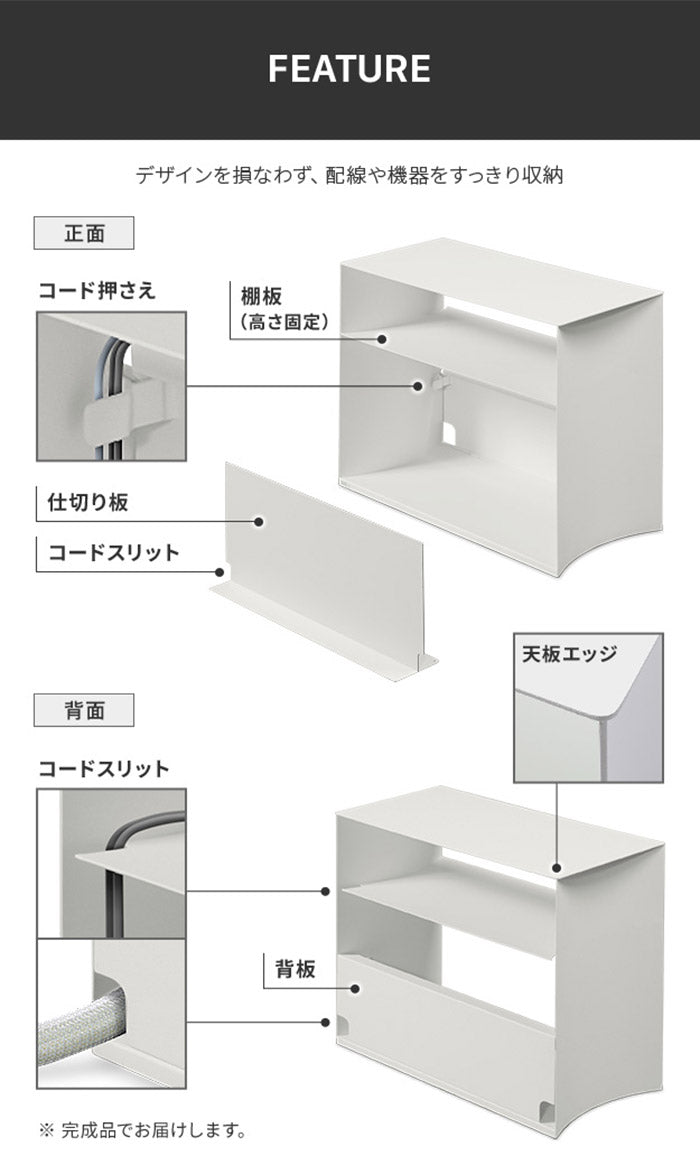 FEATURE

デザインを損なわず、配線や機器をすっきり収納

正面

コード押さえ

棚板
（高さ固定）

仕切り板

コードスリット

天板エッジ

背面

コードスリット

背板

※ 完成品でお届けします。