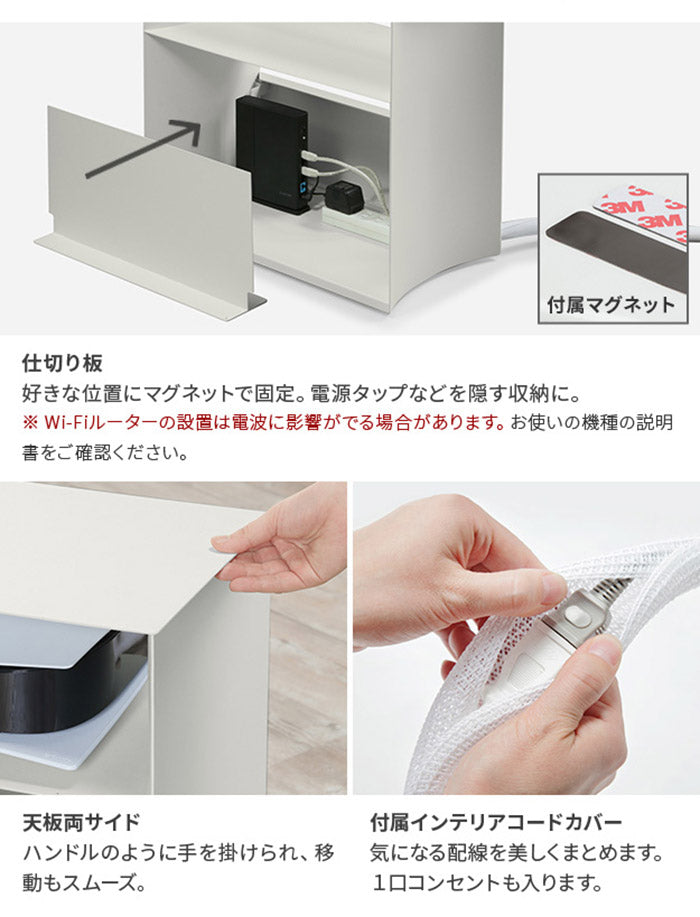 3M
3M
付属マグネット

仕切り板
好きな位置にマグネットで固定。電源タップなどを隠す収納に。
※ Wi-Fiルーターの設置は電波に影響がでる場合があります。お使いの機種の説明書をご確認ください。

天板両サイド
ハンドルのように手を掛けられ、移動もスムーズ。

付属インテリアコードカバー
気になる配線を美しくまとめます。
１口コンセントも入ります。