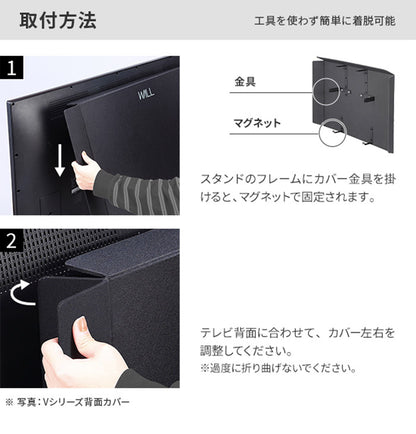 取付方法

工具を使わず簡単に着脱可能

1

WALL

金具

マグネット

スタンドのフレームにカバー金具を掛けると、マグネットで固定されます。

2

テレビ背面に合わせて、カバー左右を調整してください。
※過度に折り曲げないでください。

※ 写真：Vシリーズ背面カバー