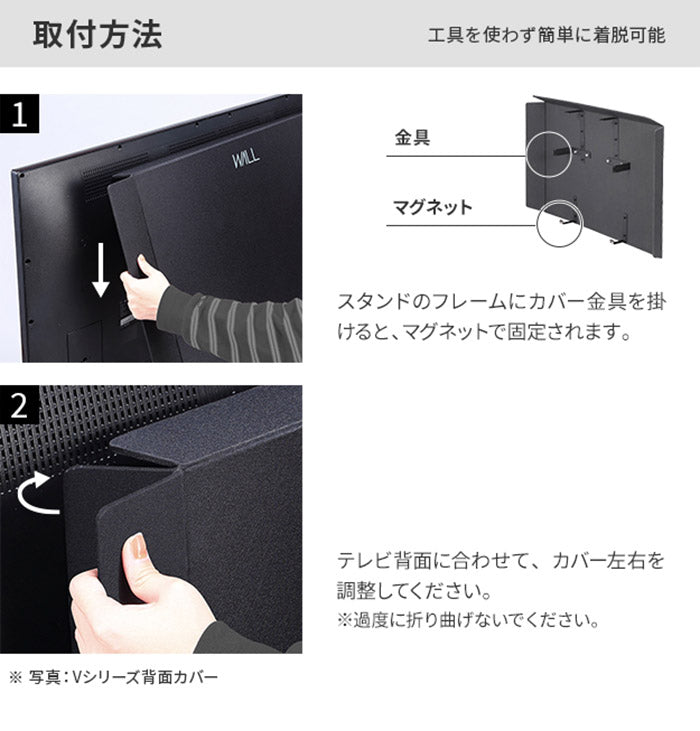 取付方法

工具を使わず簡単に着脱可能

1

WALL

金具

マグネット

スタンドのフレームにカバー金具を掛けると、マグネットで固定されます。

2

テレビ背面に合わせて、カバー左右を調整してください。
※過度に折り曲げないでください。

※ 写真：Vシリーズ背面カバー