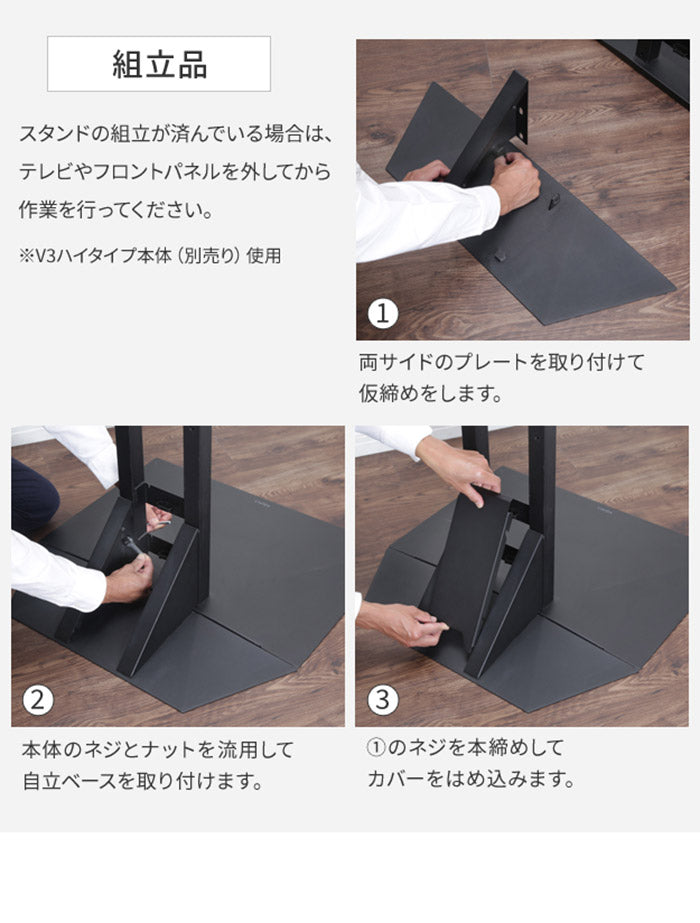 組立品

スタンドの組立が済んでいる場合は、テレビやフロントパネルを外してから作業を行ってください。

※V3ハイタイプ本体（別売り）使用

①

両サイドのプレートを取り付けて仮締めをします。

②

本体のネジとナットを流用して自立ベースを取り付けます。

③

①のネジを本締めしてカバーをはめ込みます。