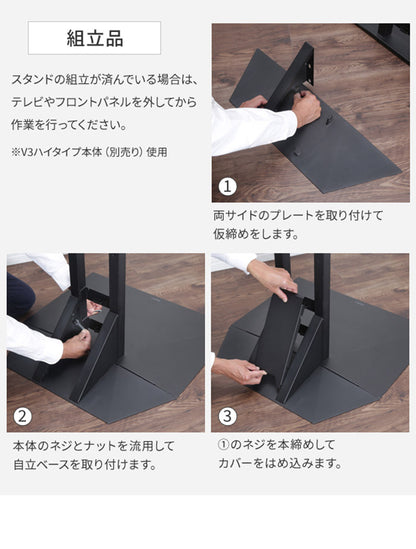 組立品

スタンドの組立が済んでいる場合は、テレビやフロントパネルを外してから作業を行ってください。

※V3ハイタイプ本体（別売り）使用

①

両サイドのプレートを取り付けて仮締めをします。

②

本体のネジとナットを流用して自立ベースを取り付けます。

③

①のネジを本締めしてカバーをはめ込みます。