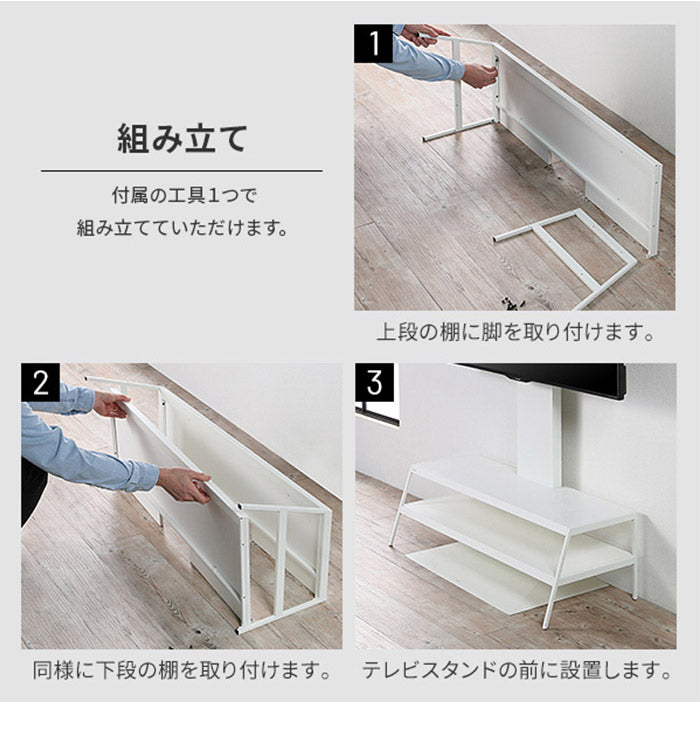 組み立て

付属の工具1つで
組み立てていただけます。

1

上段の棚に脚を取り付けます。

2

同様に下段の棚を取り付けます。

3

テレビスタンドの前に設置します。