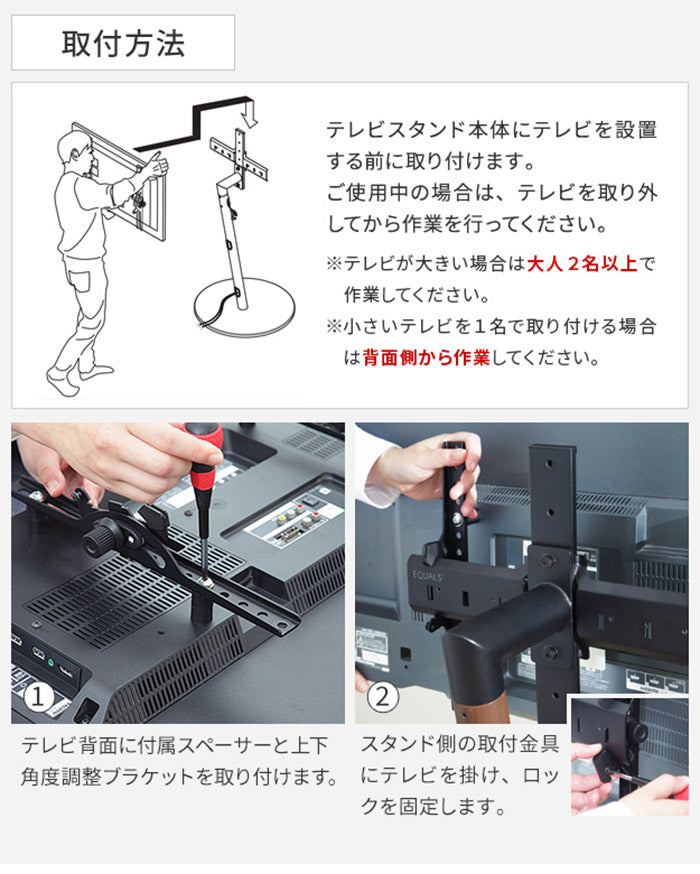 取付方法

テレビスタンド本体にテレビを設置する前に取り付けます。
ご使用中の場合は、テレビを取り外してから作業を行ってください。

※テレビが大きい場合は大人２名以上で作業してください。
※小さいテレビを１名で取り付ける場合は背面側から作業してください。

EQUALS

1
テレビ背面に付属スペーサーと上下角度調整ブラケットを取り付けます。

2
スタンド側の取付金具にテレビを掛け、ロックを固定します。