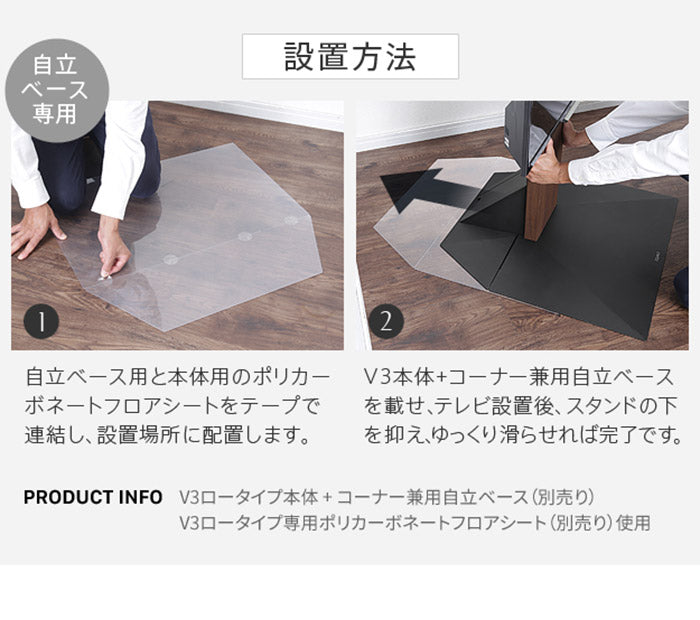 設置方法

自立ベース専用

1

2

自立ベース用と本体用のポリカーボネートフロアシートをテープで連結し、設置場所に配置します。

V3本体+コーナー兼用自立ベースを載せ、テレビ設置後、スタンドの下を抑え、ゆっくり滑らせれば完了です。

PRODUCT INFO V3ロータイプ本体 + コーナー兼用自立ベース（別売り）
V3ロータイプ専用ポリカーボネートフロアシート（別売り）使用