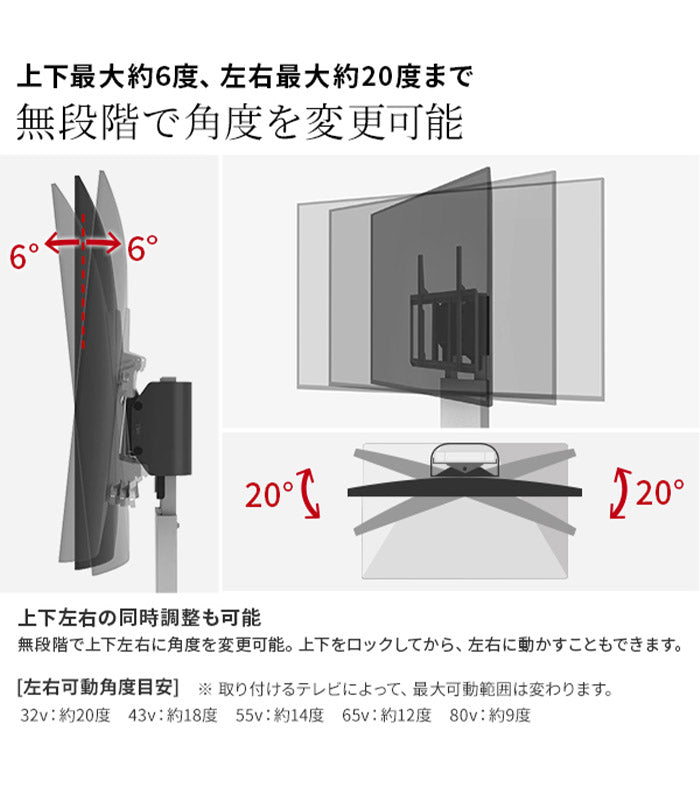 上下最大約6度、左右最大約20度まで
無段階で角度を変更可能

6°
6°

20°
20°

上下左右の同時調整も可能
無段階で上下左右に角度を変更可能。上下をロックしてから、左右に動かすこともできます。

[左右可動角度目安]　※ 取り付けるテレビによって、最大可動範囲は変わります。
32v：約20度　43v：約18度　55v：約14度　65v：約12度　80v：約9度