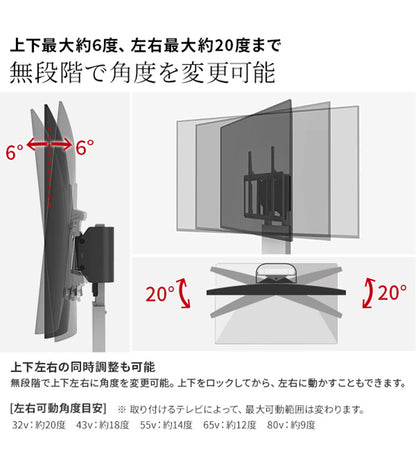 上下最大約6度、左右最大約20度まで
無段階で角度を変更可能

6°
6°

20°
20°

上下左右の同時調整も可能
無段階で上下左右に角度を変更可能。上下をロックしてから、左右に動かすこともできます。

[左右可動角度目安] ※ 取り付けるテレビによって、最大可動範囲は変わります。
32v：約20度　43v：約18度　55v：約14度　65v：約12度　80v：約9度