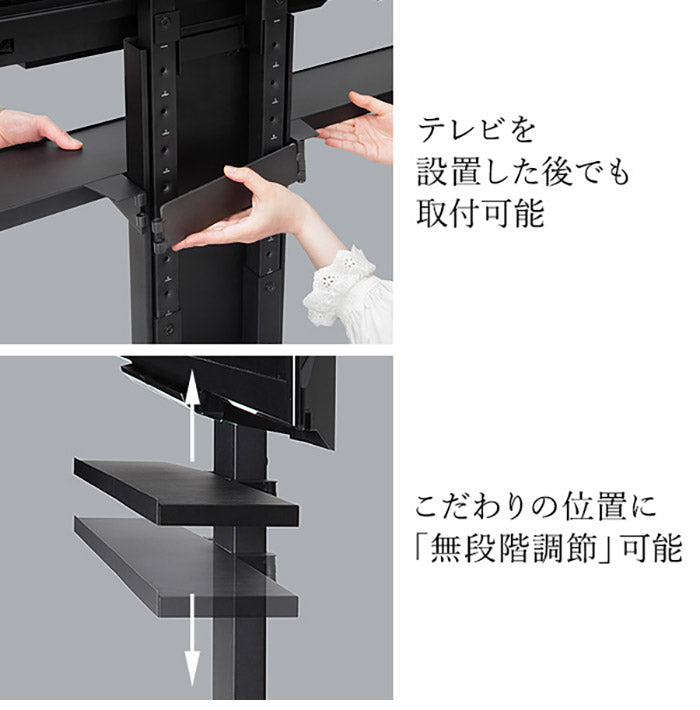 テレビを
設置した後でも
取付可能

こだわりの位置に
「無段階調節」可能