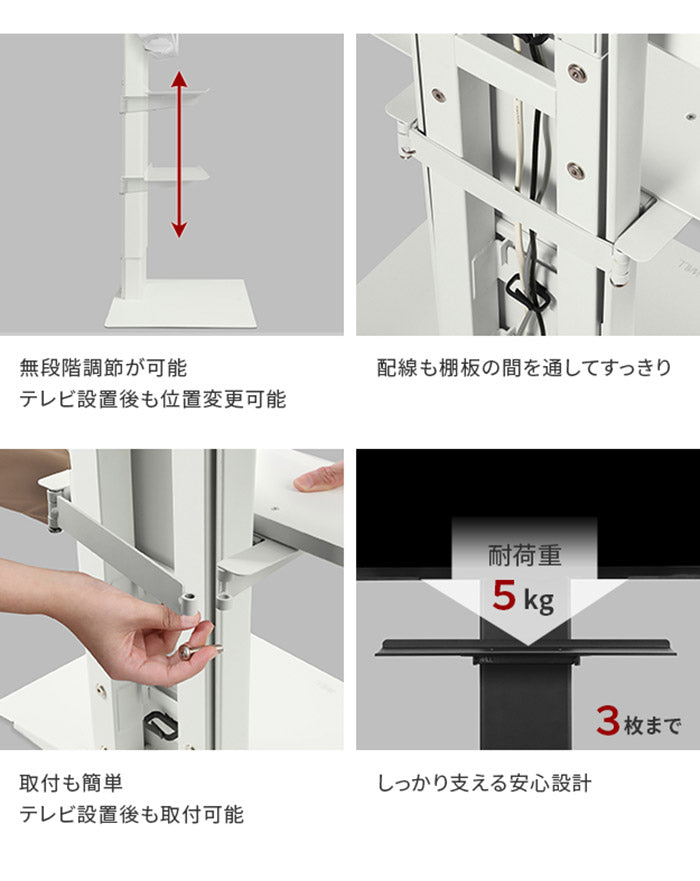 無段階調節が可能
テレビ設置後も位置変更可能

配線も棚板の間を通してすっきり

取付も簡単
テレビ設置後も取付可能

耐荷重
5kg

3枚まで

しっかり支える安心設計