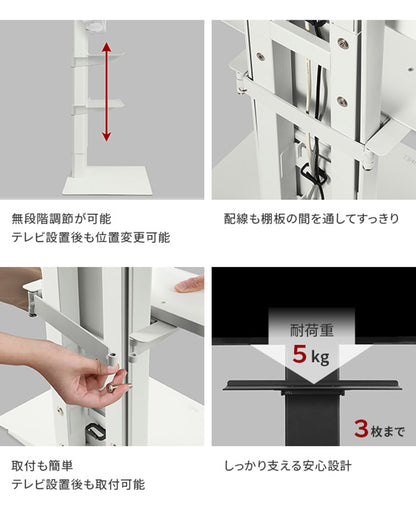 無段階調節が可能
テレビ設置後も位置変更可能

配線も棚板の間を通してすっきり

耐荷重
5kg

3枚まで

取付も簡単
テレビ設置後も取付可能

しっかり支える安心設計