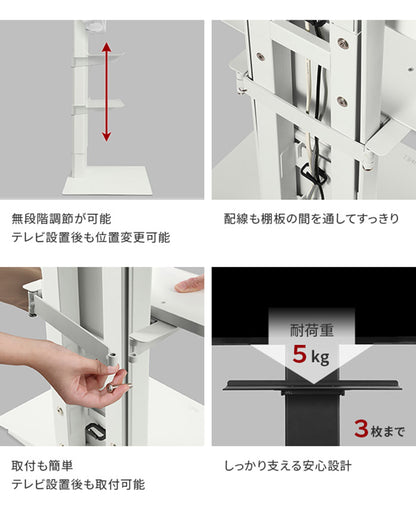 無段階調節が可能
テレビ設置後も位置変更可能

配線も棚板の間を通してすっきり

取付も簡単
テレビ設置後も取付可能

耐荷重
5kg

3枚まで

しっかり支える安心設計