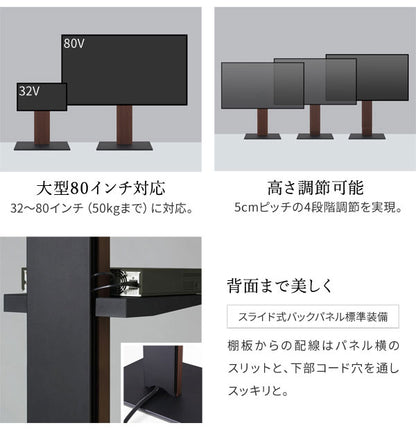 80V

32V

大型80インチ対応
32〜80インチ（50kgまで）に対応。

高さ調節可能
5cmピッチの4段階調節を実現。

背面まで美しく

スライド式バックパネル標準装備

棚板からの配線はパネル横のスリットと、下部コード穴を通しスッキリと。