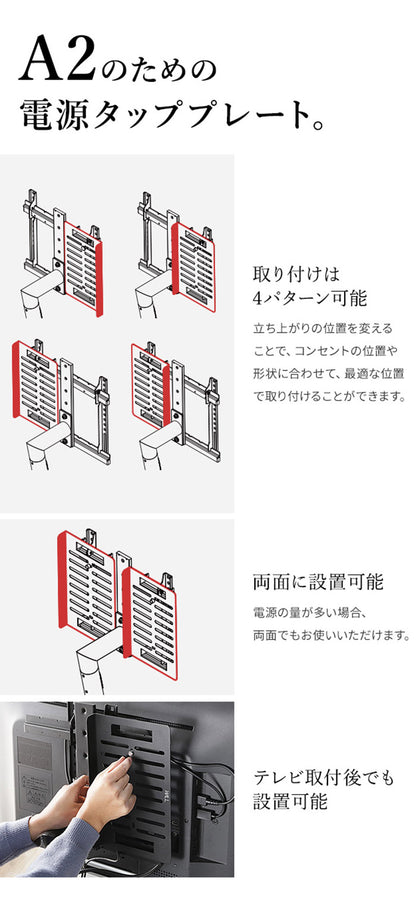 A2のための
電源タッププレート。

取り付けは
4パターン可能

立ち上がりの位置を変えることで、コンセントの位置や形状に合わせて、最適な位置で取り付けることができます。

両面に設置可能

電源の量が多い場合、両面でもお使いいただけます。

テレビ取付後でも
設置可能