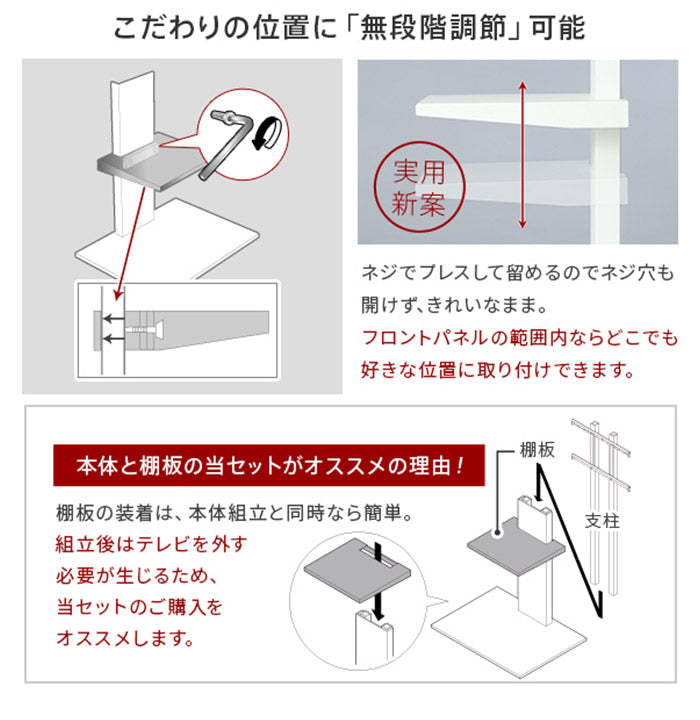 こだわりの位置に「無段階調節」可能

実用新案

ネジでプレスして留めるのでネジ穴も開けず、きれいなまま。
フロントパネルの範囲内ならどこでも好きな位置に取り付けできます。

本体と棚板の当セットがオススメの理由！

棚板の装着は、本体組立と同時なら簡単。
組立後はテレビを外す必要が生じるため、当セットのご購入をオススメします。

棚板

支柱