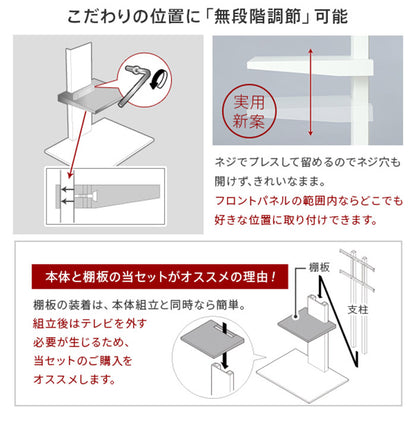 こだわりの位置に「無段階調節」可能

実用新案

ネジでプレスして留めるのでネジ穴も開けず、きれいなまま。
フロントパネルの範囲内ならどこでも好きな位置に取り付けできます。

本体と棚板の当セットがオススメの理由!

棚板の装着は、本体組立と同時なら簡単。
組立後はテレビを外す必要が生じるため、当セットのご購入をオススメします。

棚板

支柱