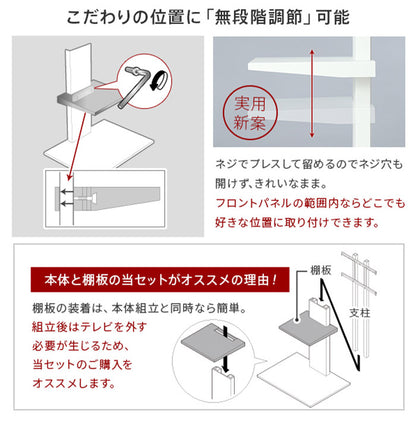 こだわりの位置に「無段階調節」可能

実用新案

ネジでプレスして留めるのでネジ穴も開けず、きれいなまま。
フロントパネルの範囲内ならどこでも好きな位置に取り付けできます。

本体と棚板の当セットがオススメの理由！

棚板の装着は、本体組立と同時なら簡単。
組立後はテレビを外す必要が生じるため、当セットのご購入をオススメします。

棚板

支柱