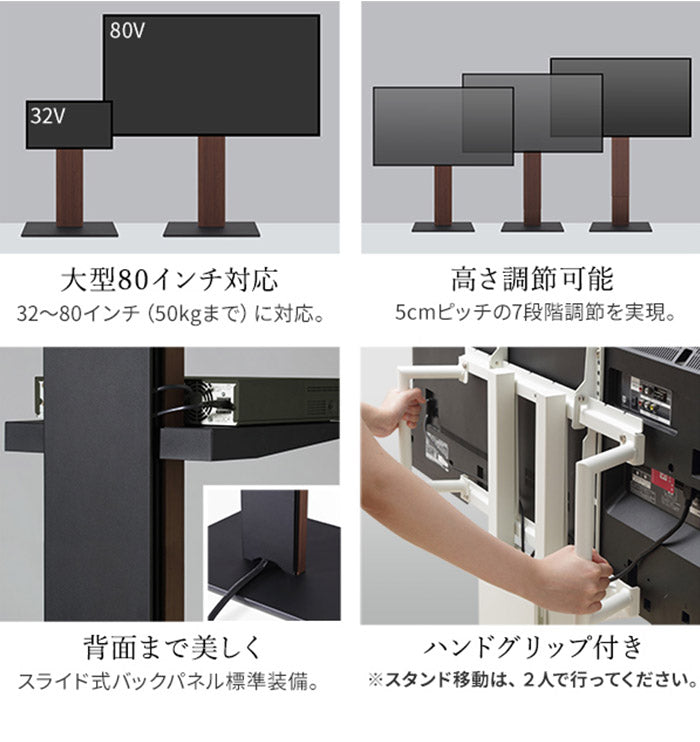 80V

32V

大型80インチ対応

32〜80インチ（50kgまで）に対応。

高さ調節可能

5cmピッチの7段階調節を実現。

背面まで美しく

スライド式バックパネル標準装備。

ハンドグリップ付き

※スタンド移動は、2人で行ってください。