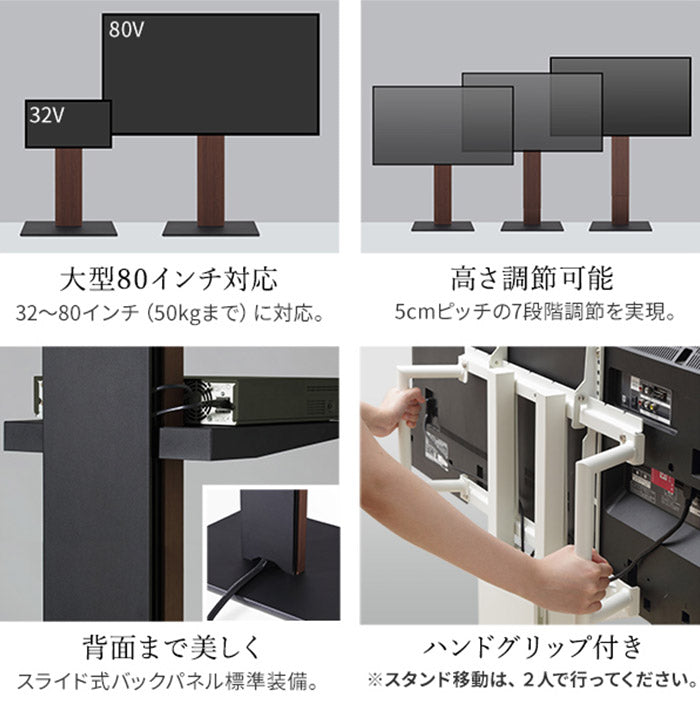 80V

32V

大型80インチ対応
32〜80インチ（50kgまで）に対応。

高さ調節可能
5cmピッチの7段階調節を実現。

背面まで美しく
スライド式バックパネル標準装備。

ハンドグリップ付き
※スタンド移動は、2人で行ってください。