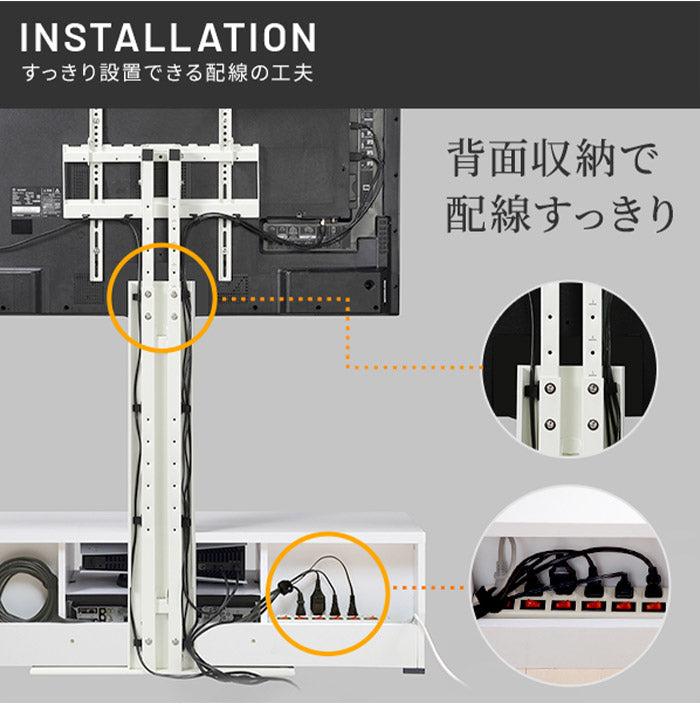 INSTALLATION
すっきり設置できる配線の工夫

背面収納で
配線すっきり