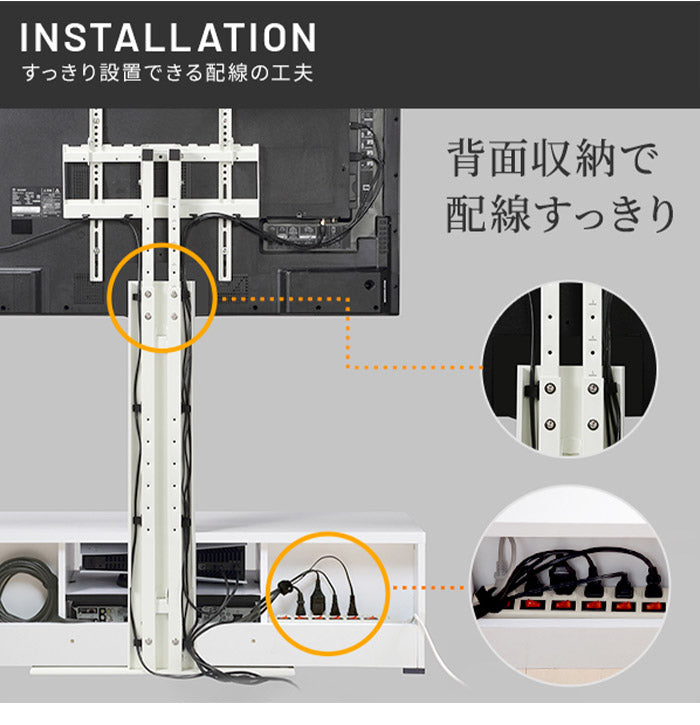 INSTALLATION
すっきり設置できる配線の工夫

背面収納で
配線すっきり