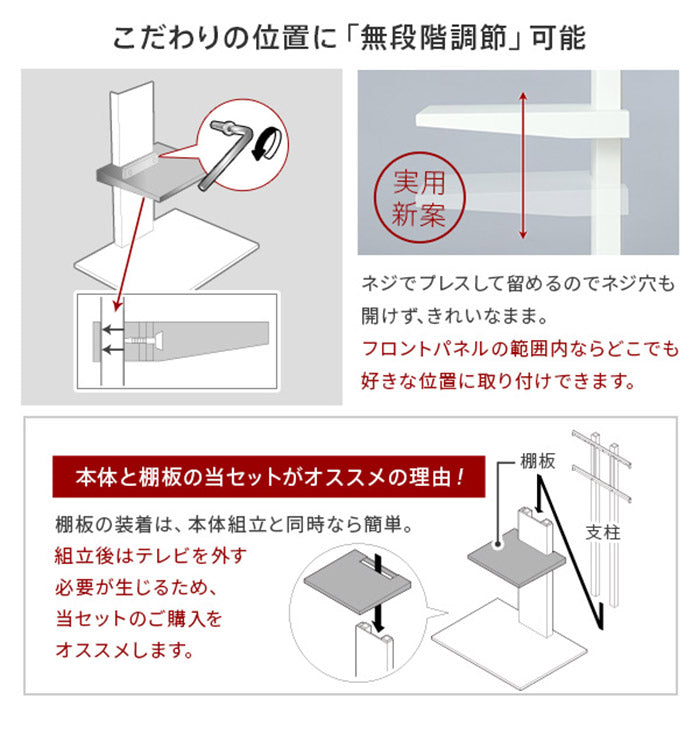 こだわりの位置に「無段階調節」可能

実用新案

ネジでプレスして留めるのでネジ穴も開けず、きれいなまま。
フロントパネルの範囲内ならどこでも好きな位置に取り付けできます。

本体と棚板の当セットがオススメの理由！

棚板の装着は、本体組立と同時なら簡単。
組立後はテレビを外す必要が生じるため、当セットのご購入をオススメします。

棚板

支柱