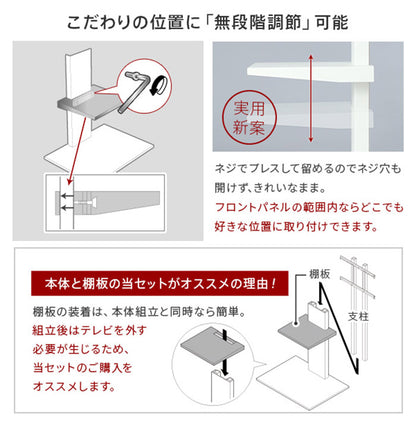 こだわりの位置に「無段階調節」可能

実用新案

ネジでプレスして留めるのでネジ穴も開けず、きれいなまま。
フロントパネルの範囲内ならどこでも好きな位置に取り付けできます。

本体と棚板の当セットがオススメの理由！

棚板の装着は、本体組立と同時なら簡単。
組立後はテレビを外す必要が生じるため、当セットのご購入をオススメします。

棚板

支柱