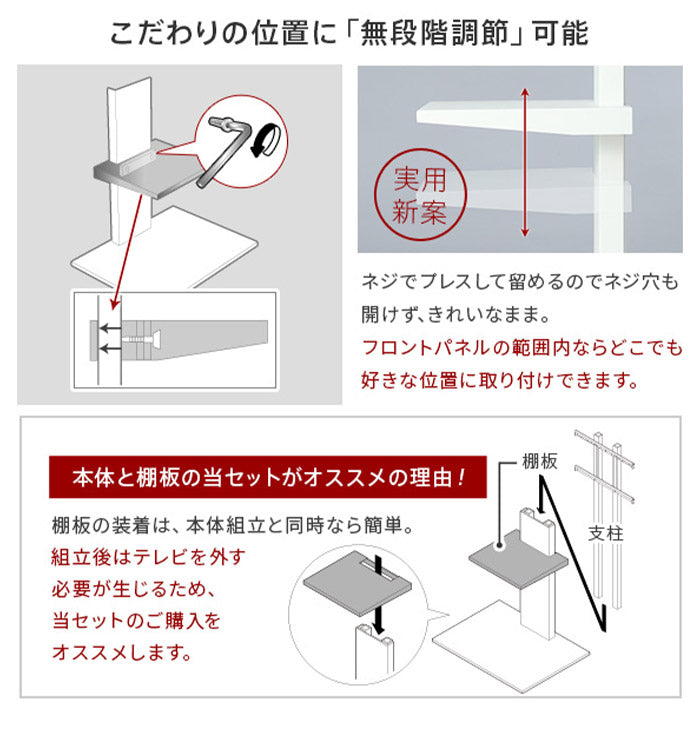 こだわりの位置に「無段階調節」可能

実用新案

ネジでプレスして留めるのでネジ穴も開けず、きれいなまま。
フロントパネルの範囲内ならどこでも好きな位置に取り付けできます。

本体と棚板の当セットがオススメの理由！

棚板の装着は、本体組立と同時なら簡単。
組立後はテレビを外す必要が生じるため、当セットのご購入をオススメします。

棚板

支柱