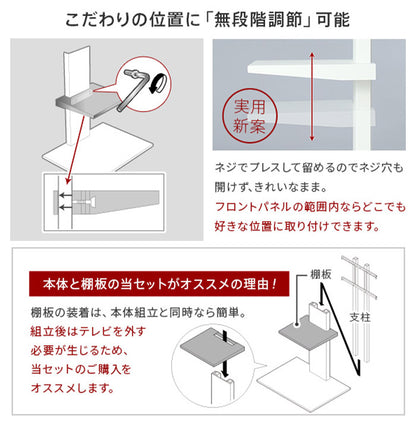 こだわりの位置に「無段階調節」可能

実用新案

ネジでプレスして留めるのでネジ穴も開けず、きれいなまま。
フロントパネルの範囲内ならどこでも好きな位置に取り付けできます。

本体と棚板の当セットがオススメの理由！

棚板の装着は、本体組立と同時なら簡単。
組立後はテレビを外す必要が生じるため、当セットのご購入をオススメします。

棚板

支柱