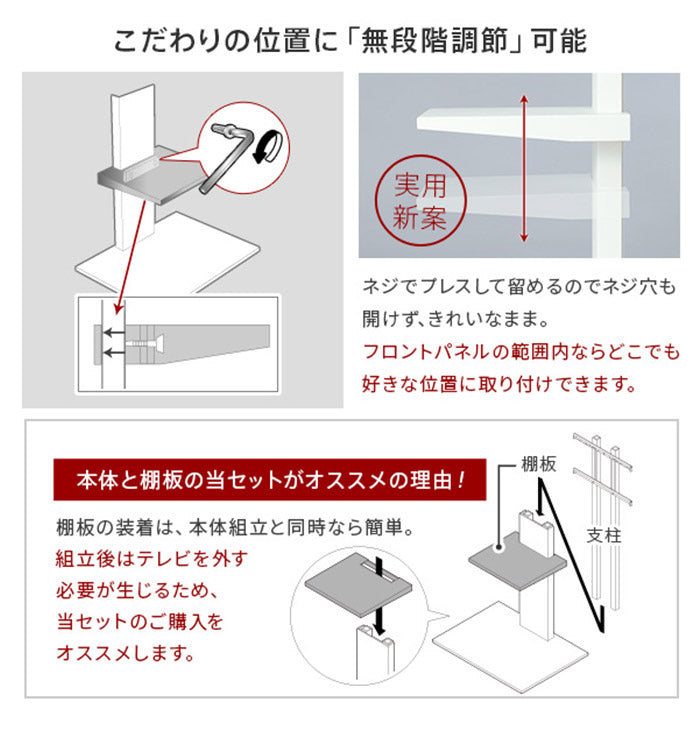 こだわりの位置に「無段階調節」可能

実用新案

ネジでプレスして留めるのでネジ穴も開けず、きれいなまま。
フロントパネルの範囲内ならどこでも好きな位置に取り付けできます。

本体と棚板の当セットがオススメの理由！

棚板の装着は、本体組立と同時なら簡単。
組立後はテレビを外す必要が生じるため、当セットのご購入をオススメします。

棚板

支柱