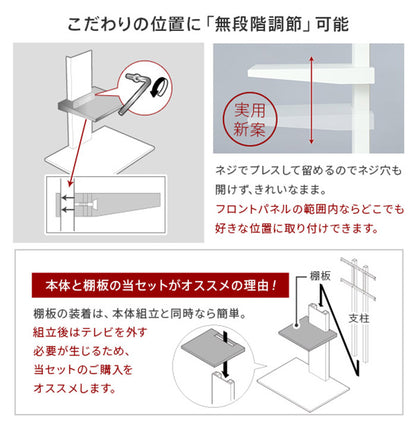 こだわりの位置に「無段階調節」可能

実用新案

ネジでプレスして留めるのでネジ穴も開けず、きれいなまま。
フロントパネルの範囲内ならどこでも好きな位置に取り付けできます。

本体と棚板の当セットがオススメの理由！

棚板の装着は、本体組立と同時なら簡単。
組立後はテレビを外す必要が生じるため、当セットのご購入をオススメします。

棚板

支柱