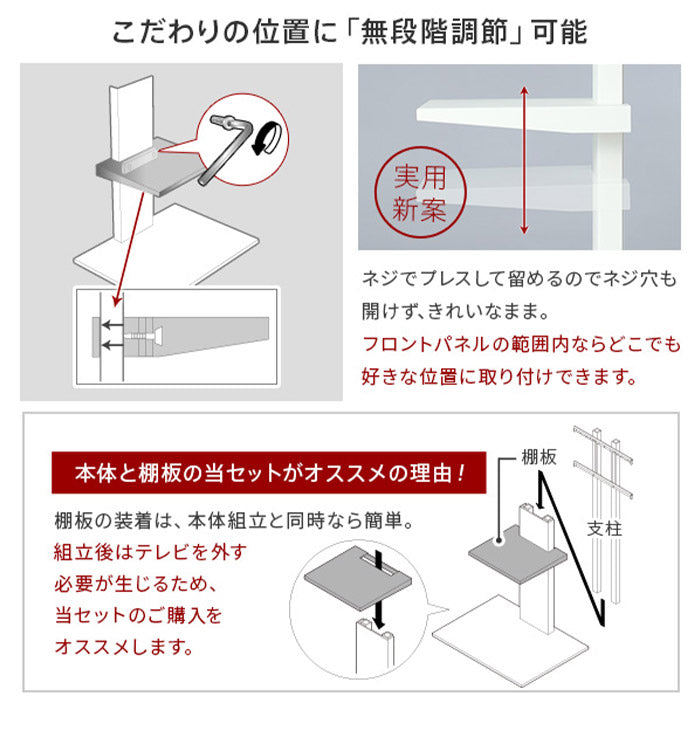 こだわりの位置に「無段階調節」可能

実用新案

ネジでプレスして留めるのでネジ穴も開けず、きれいなまま。
フロントパネルの範囲内ならどこでも好きな位置に取り付けできます。

本体と棚板の当セットがオススメの理由！

棚板の装着は、本体組立と同時なら簡単。
組立後はテレビを外す必要が生じるため、当セットのご購入をオススメします。

棚板

支柱