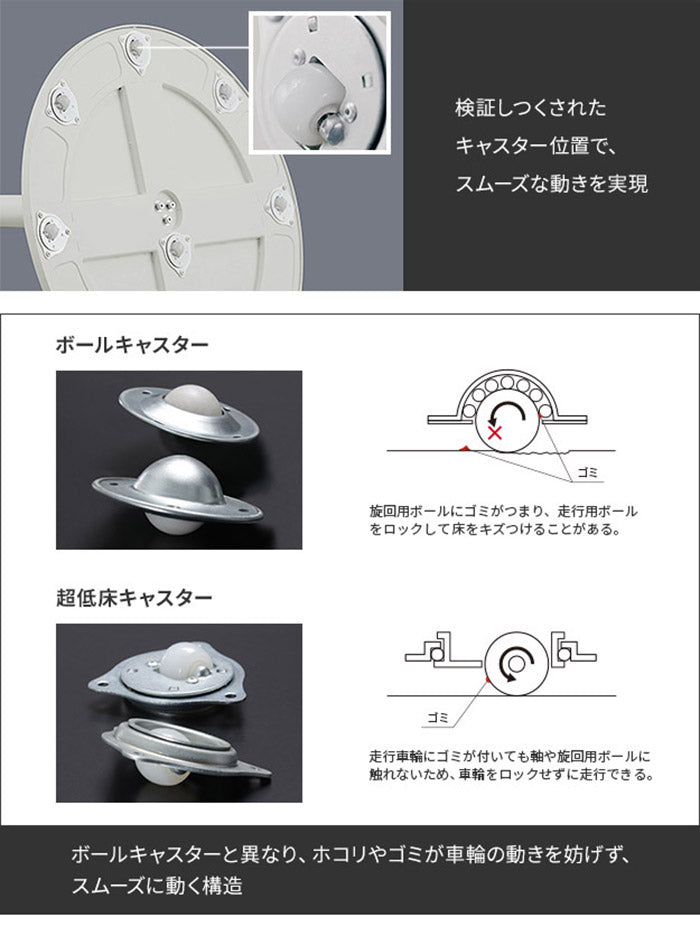 検証しつくされた
キャスター位置で、
スムーズな動きを実現

ボールキャスター

ゴミ

旋回用ボールにゴミがつまり、走行用ボールをロックして床をキズつけることがある。

超低床キャスター

ゴミ

走行車輪にゴミが付いても軸や旋回用ボールに触れないため、車輪をロックせずに走行できる。

ボールキャスターと異なり、ホコリやゴミが車輪の動きを妨げず、スムーズに動く構造