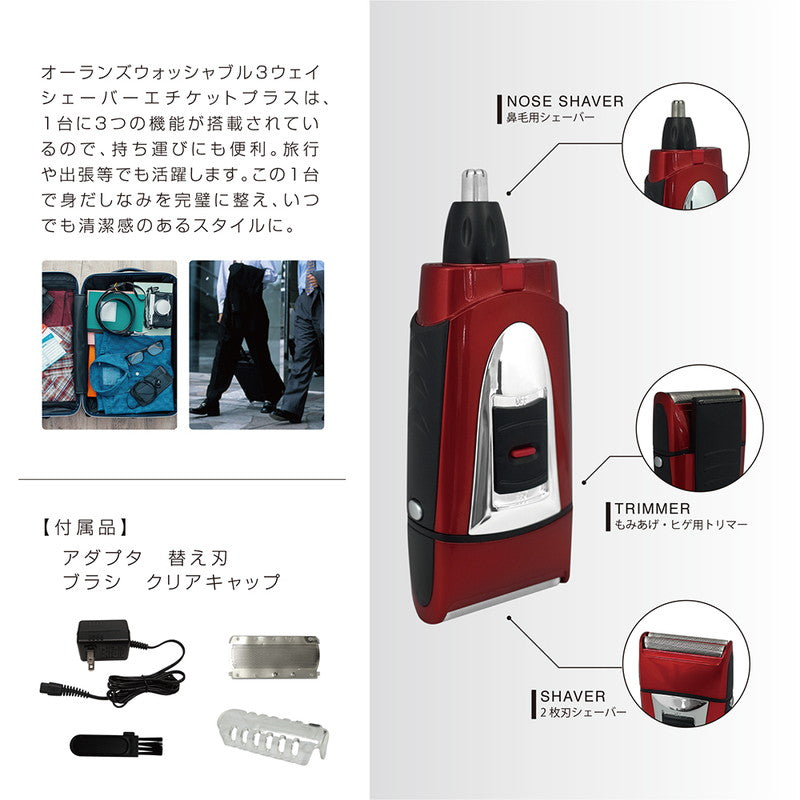 オーランズウォッシャブル3ウェイシェーバーエチケットプラスは、1台に3つの機能が搭載されているので、持ち運びにも便利。旅行や出張等でも活躍します。この1台で身だしなみを完璧に整え、いつでも清潔感のあるスタイルに。

【付属品】
アダプタ　替え刃
ブラシ　クリアキャップ

NOSE SHAVER
鼻毛用シェーバー

TRIMMER
もみあげ・ヒゲ用トリマー

SHAVER
2枚刃シェーバー