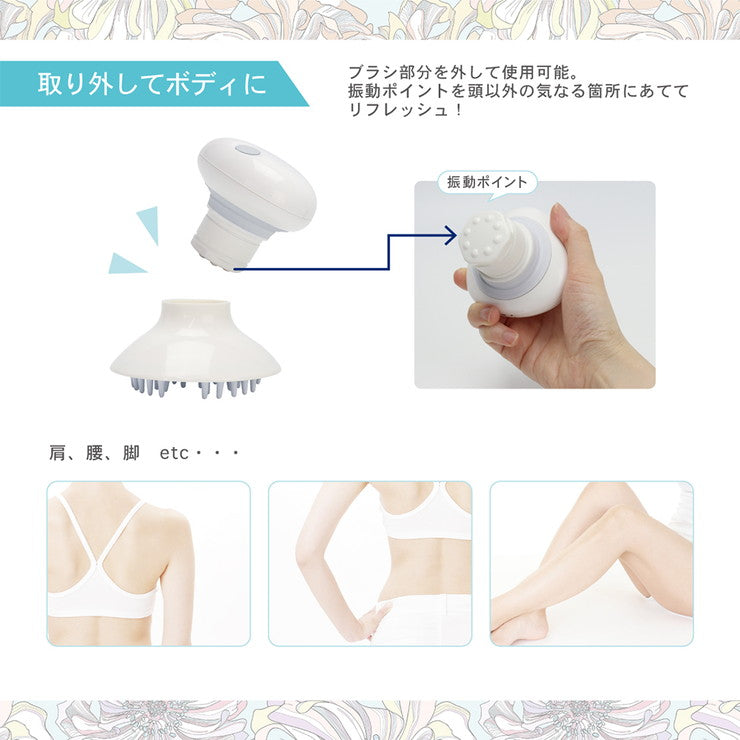 取り外してボディに

ブラシ部分を外して使用可能。
振動ポイントを頭以外の気なる箇所にあてて
リフレッシュ！

振動ポイント

肩、腰、脚　etc・・・