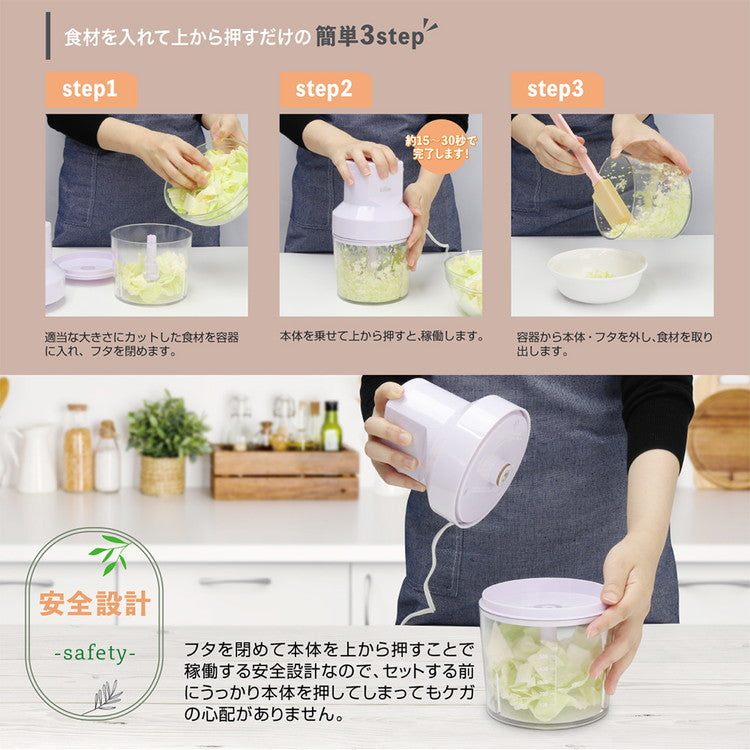 食材を入れて上から押すだけの 簡単3step

step1

適当な大きさにカットした食材を容器に入れ、フタを閉めます。

step2

約15～30秒で完了します!

本体を乗せて上から押すと、稼働します。

step3

容器から本体・フタを外し、食材を取り出します。

安全設計

-safety-

フタを閉めて本体を上から押すことで稼働する安全設計なので、セットする前にうっかり本体を押してしまってもケガの心配がありません。